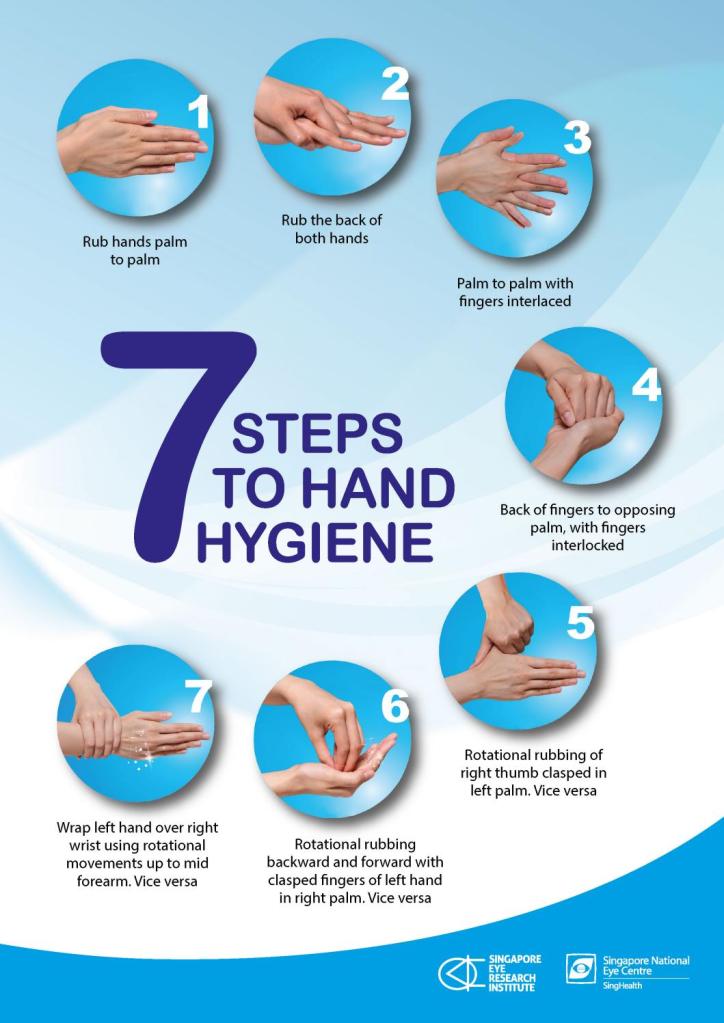 1
Rub hands palm to palm

2
Rub the back of both hands

3
Palm to palm with fingers interlaced

7 STEPS TO HAND HYGIENE

4
Back of fingers to opposing palm, with fingers interlocked

5
Rotational rubbing of right thumb clasped in left palm. Vice versa

6
Rotational rubbing backward and forward with clasped fingers of left hand in right palm. Vice versa

7
Wrap left hand over right wrist using rotational movements up to mid forearm. Vice versa

SINGAPORE EYE RESEARCH INSTITUTE

Singapore National Eye Centre
SingHealth